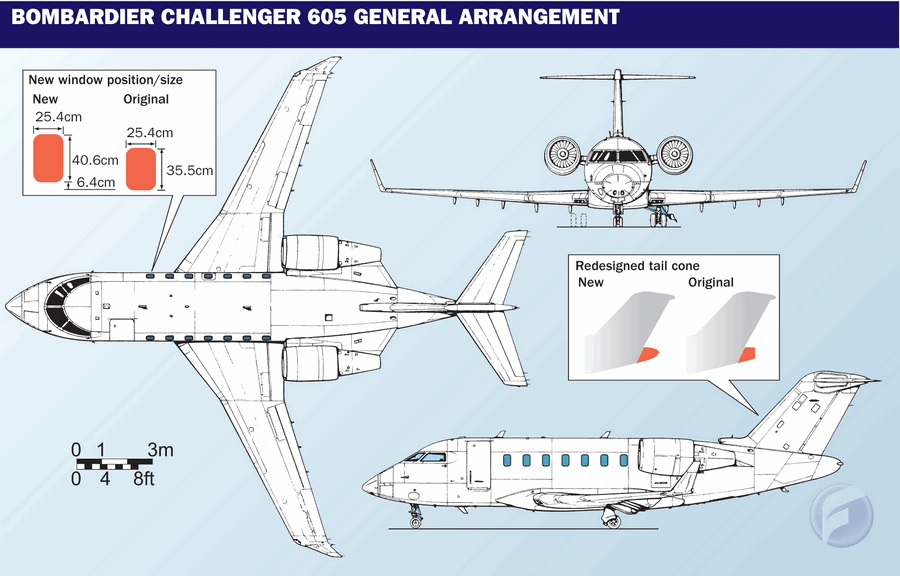 BOMBARDIER CHALLENGER 605 GENERAL ARRANGEMENT

New window position/size

New

25.4cm

40.6cm

6.4cm

Original

25.4cm

35.5cm

Redesigned tail cone

New

Original

0 1 3m

0 4 8ft